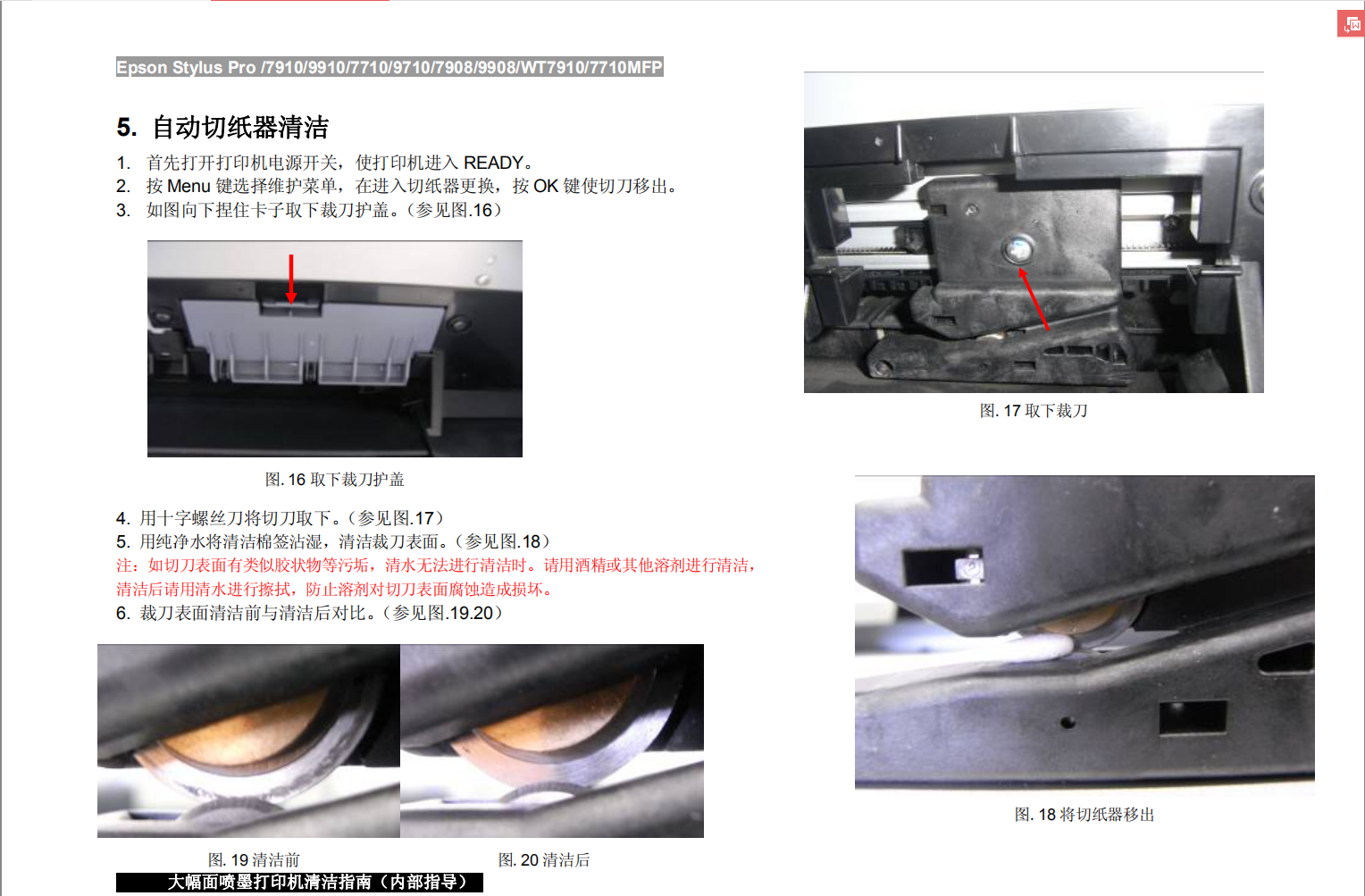 Epson Stylus Pro /7910/9910/7710/9710/7908/9908/WT7910/7710MFP

5. 自动切纸器清洁

1. 首先打开打印机电源开关，使打印机进入 READY。
2. 按 Menu 键选择维护菜单，在进入切纸器更换，按 OK 键使切刀移出。
3. 如图向下捏住卡子取下裁刀护盖。（参见图.16）

图. 16 取下裁刀护盖

4. 用十字螺丝刀将切刀取下。（参见图.17）
5. 用纯净水将清洁棉签沾湿，清洁裁刀表面。（参见图.18）
注：如切刀表面有类似胶状物等污垢，清水无法进行清洁时。请用酒精或其他溶剂进行清洁，清洁后请用清水进行擦拭，防止溶剂对切刀表面腐蚀造成损坏。
6. 裁刀表面清洁前与清洁后对比。（参见图.19.20）

图. 19 清洁前

图. 20 清洁后

大幅面喷墨打印机清洁指南（内部指导）

图. 17 取下裁刀

图. 18 将切纸器移出